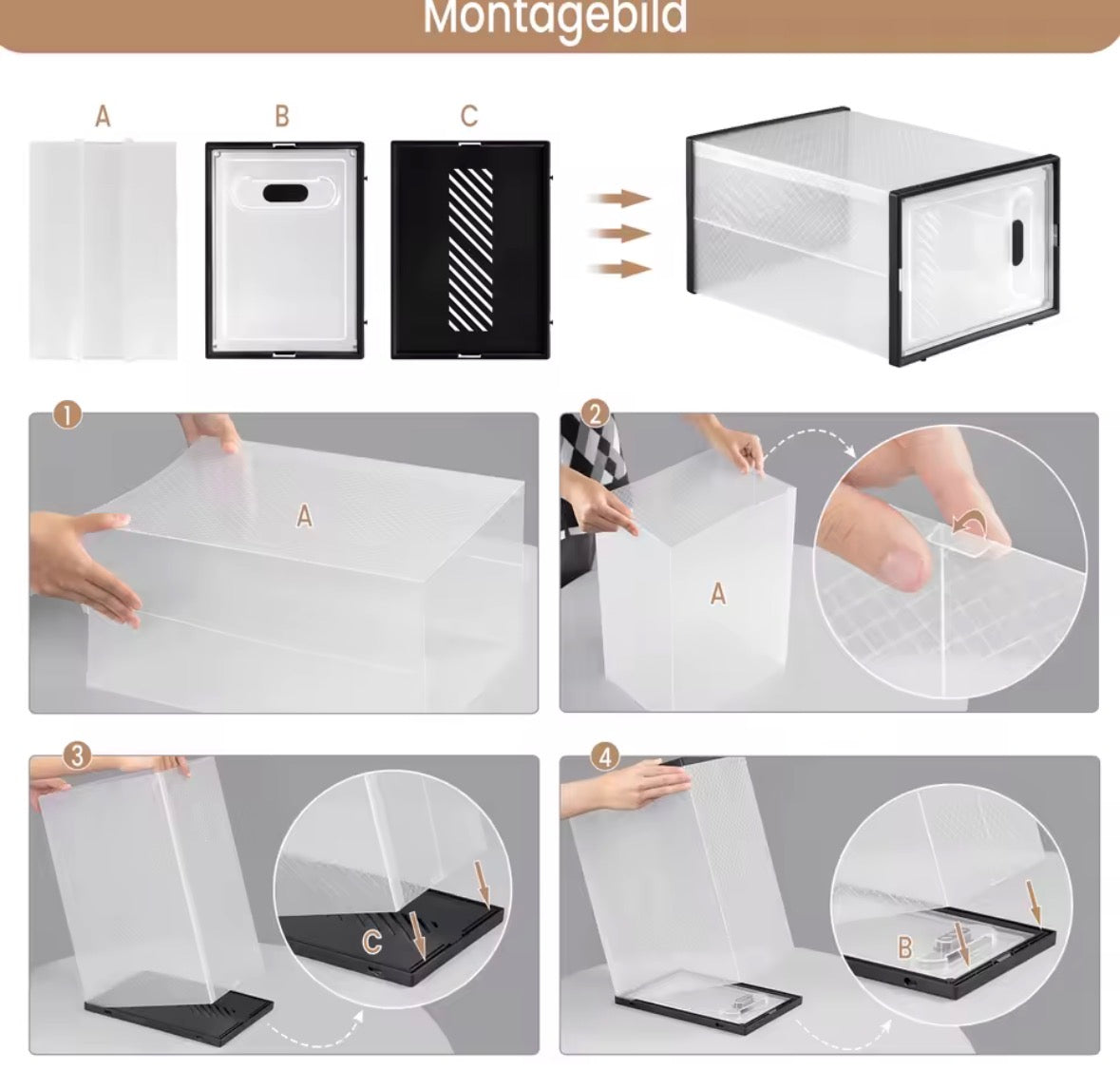 Montagebild

A

B

C

1

A

2

A

3

C

4

B