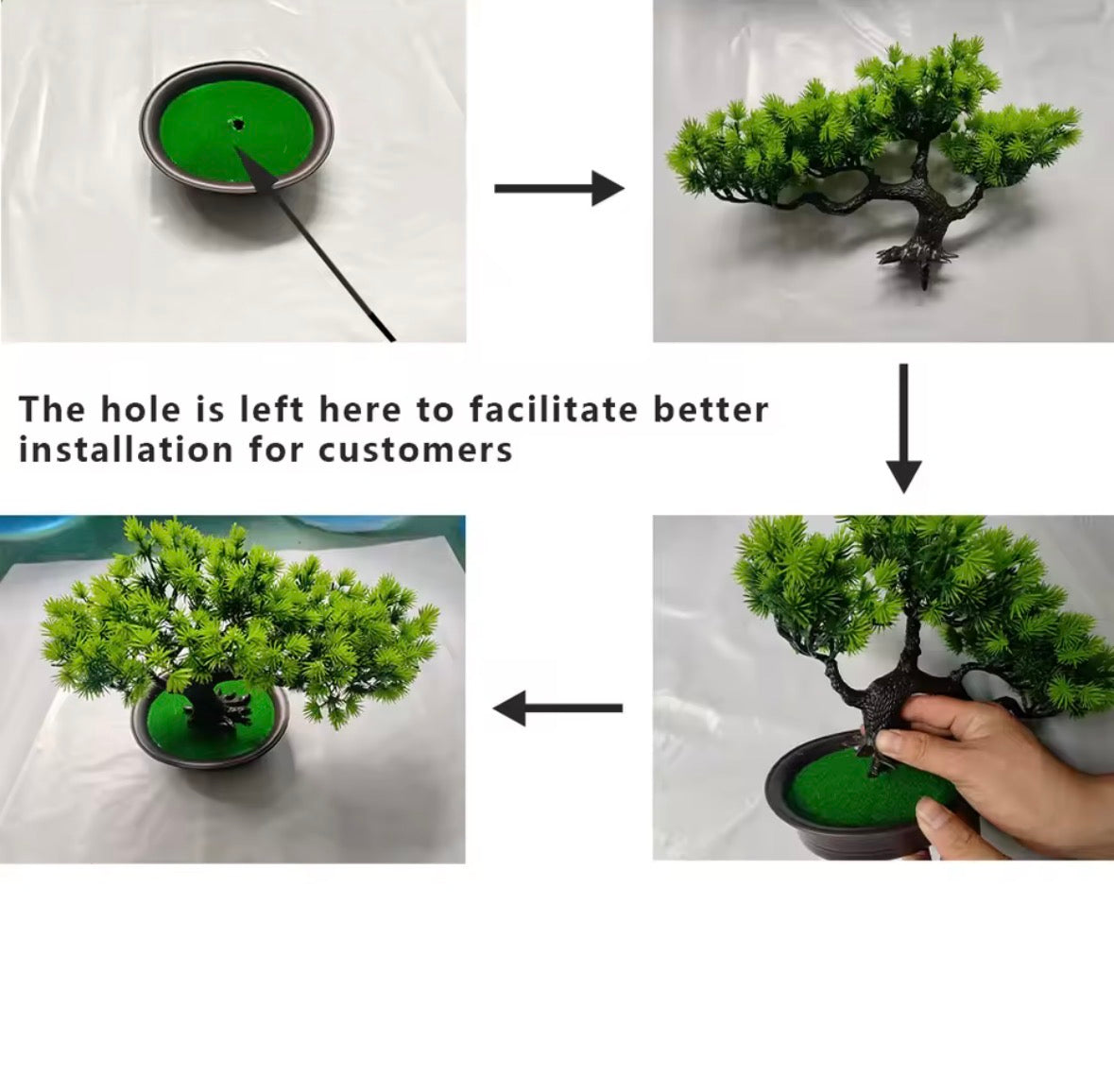 The hole is left here to facilitate better installation for customers